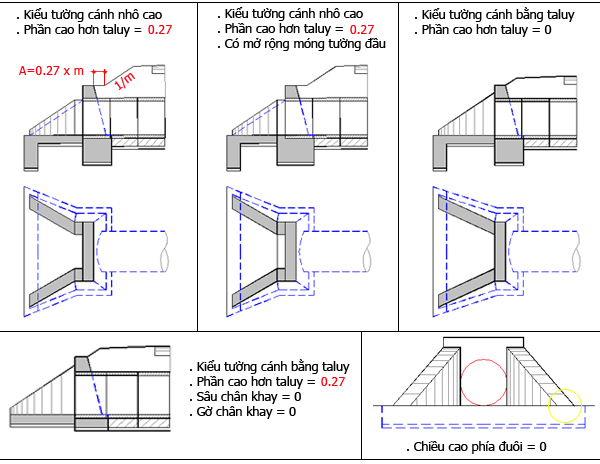 . Kiểu tường cánh nhô cao
. Phần cao hơn taluy = 0.27

A=0.27 x m
1/m

. Kiểu tường cánh nhô cao
. Phần cao hơn taluy = 0.27
. Có mở rộng móng tường đầu

. Kiểu tường cánh bằng taluy
. Phần cao hơn taluy = 0

. Kiểu tường cánh bằng taluy
. Phần cao hơn taluy = 0.27
. Sâu chân khay = 0
. Gờ chân khay = 0

. Chiều cao phía đuôi = 0